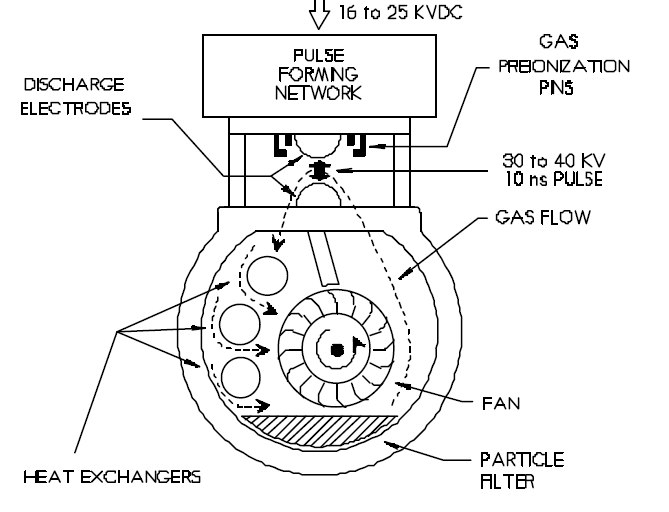 16 to 25 KVDC

PULSE FORMING NETWORK

GAS PREIONIZATION PINS

DISCHARGE ELECTRODES

30 to 40 KV 10 ns PULSE

GAS FLOW

FAN

PARTICLE FILTER

HEAT EXCHANGERS